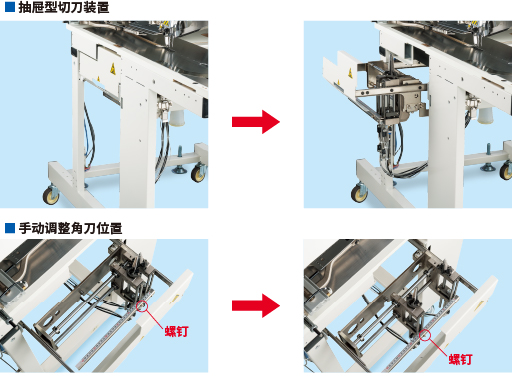 ■ 抽屉型切刀装置

■ 手动调整角刀位置

螺钉

螺钉