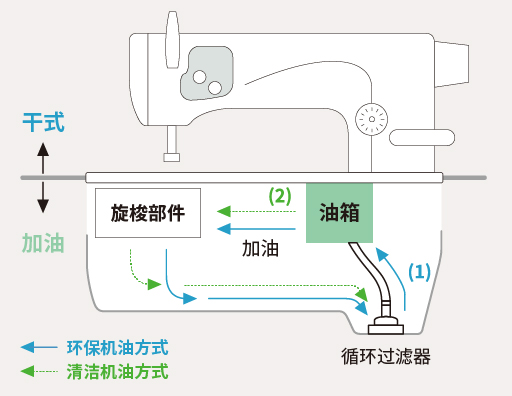 干式

加油

旋梭部件

(2)

油箱

加油

(1)

循环过滤器

环保机油方式

清洁机油方式