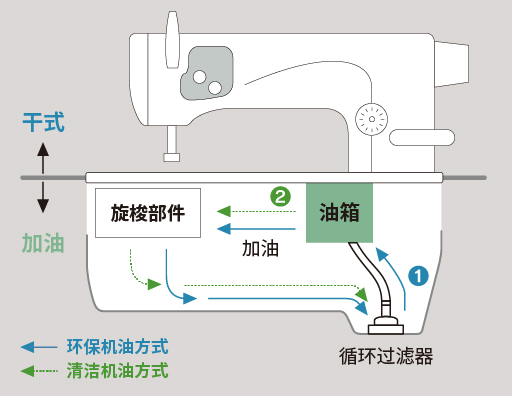 干式

加油

旋梭部件

2

油箱

加油

1

循环过滤器

环保机油方式

清洁机油方式