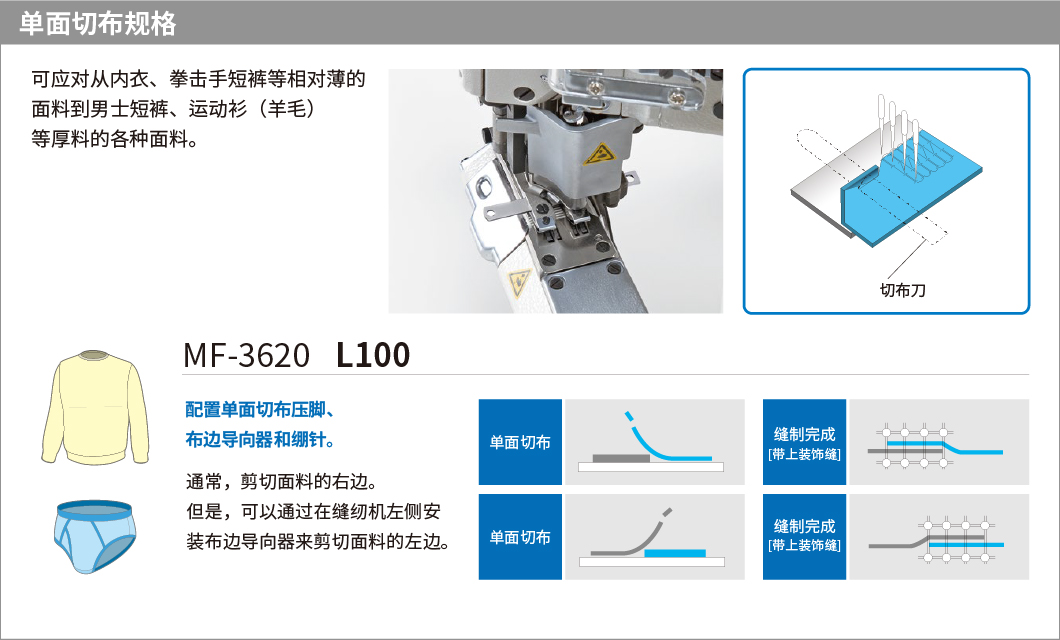 单面切布规格

可应对从内衣、拳击手短裤等相对薄的面料到男士短裤、运动衫（羊毛）等厚料的各种面料。

切布刀

MF-3620 L100

配置单面切布压脚、布边导向器和绷针。

通常，剪切面料的右边。
但是，可以通过在缝纫机左侧安装布边导向器来剪切面料的左边。

单面切布

缝制完成
[带上装饰缝]

单面切布

缝制完成
[带上装饰缝]